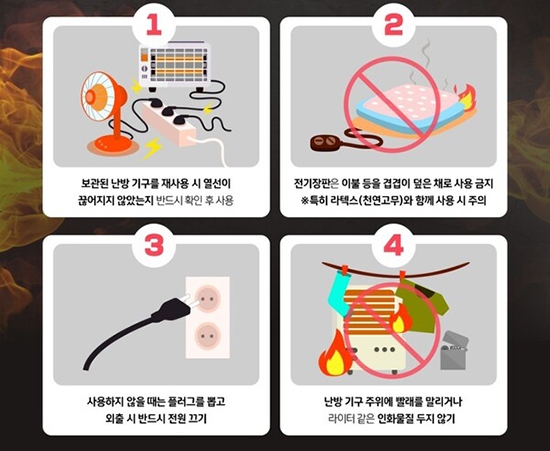 1

보관된 난방 기구를 재사용 시 열선이 끊어지지 않았는지 반드시 확인 후 사용

2

전기장판은 이불 등을 겹겹이 덮은 채로 사용 금지
※특히 라텍스(천연고무)와 함께 사용 시 주의

3

사용하지 않을 때는 플러그를 뽑고 외출 시 반드시 전원 끄기

4

난방 기구 주위에 빨래를 말리거나 라이터 같은 인화물질 두지 않기